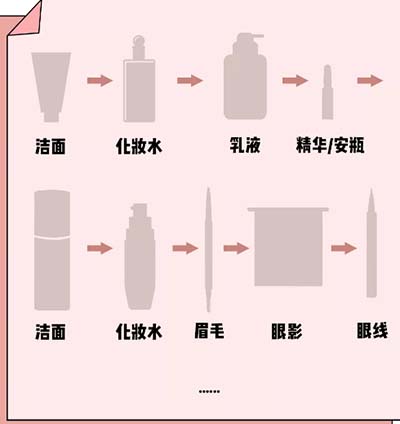 洁面
化妆水
乳液
精华/安瓶

洁面
化妆水
眉毛
眼影
眼线

……